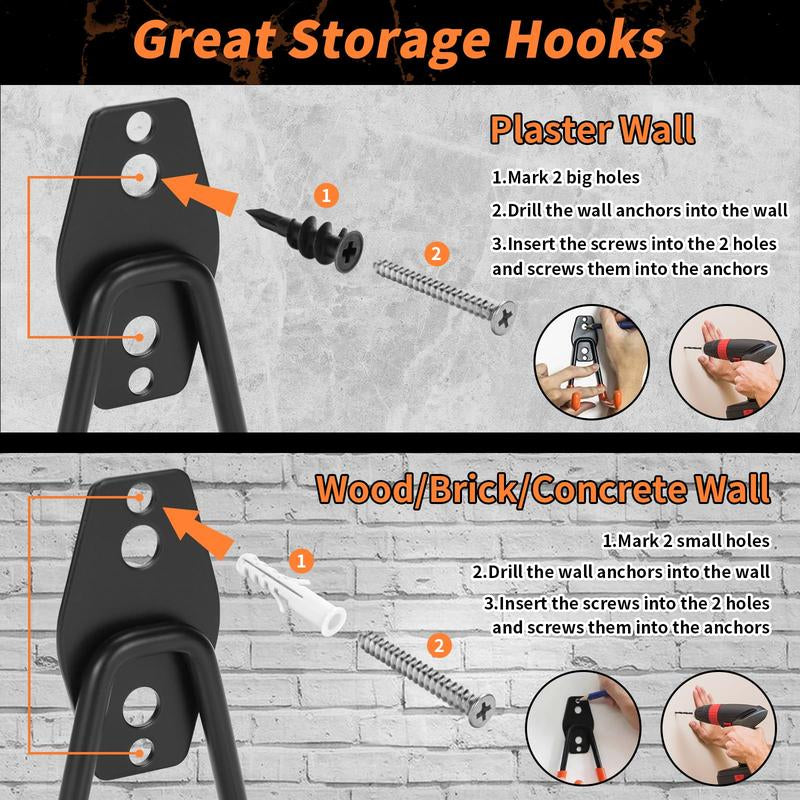 Great Storage Hooks

Plaster Wall

1.Mark 2 big holes

2.Drill the wall anchors into the wall

3.Insert the screws into the 2 holes and screws them into the anchors

1

2

Wood/Brick/Concrete Wall

1.Mark 2 small holes

2.Drill the wall anchors into the wall

3.Insert the screws into the 2 holes and screws them into the anchors

1

2